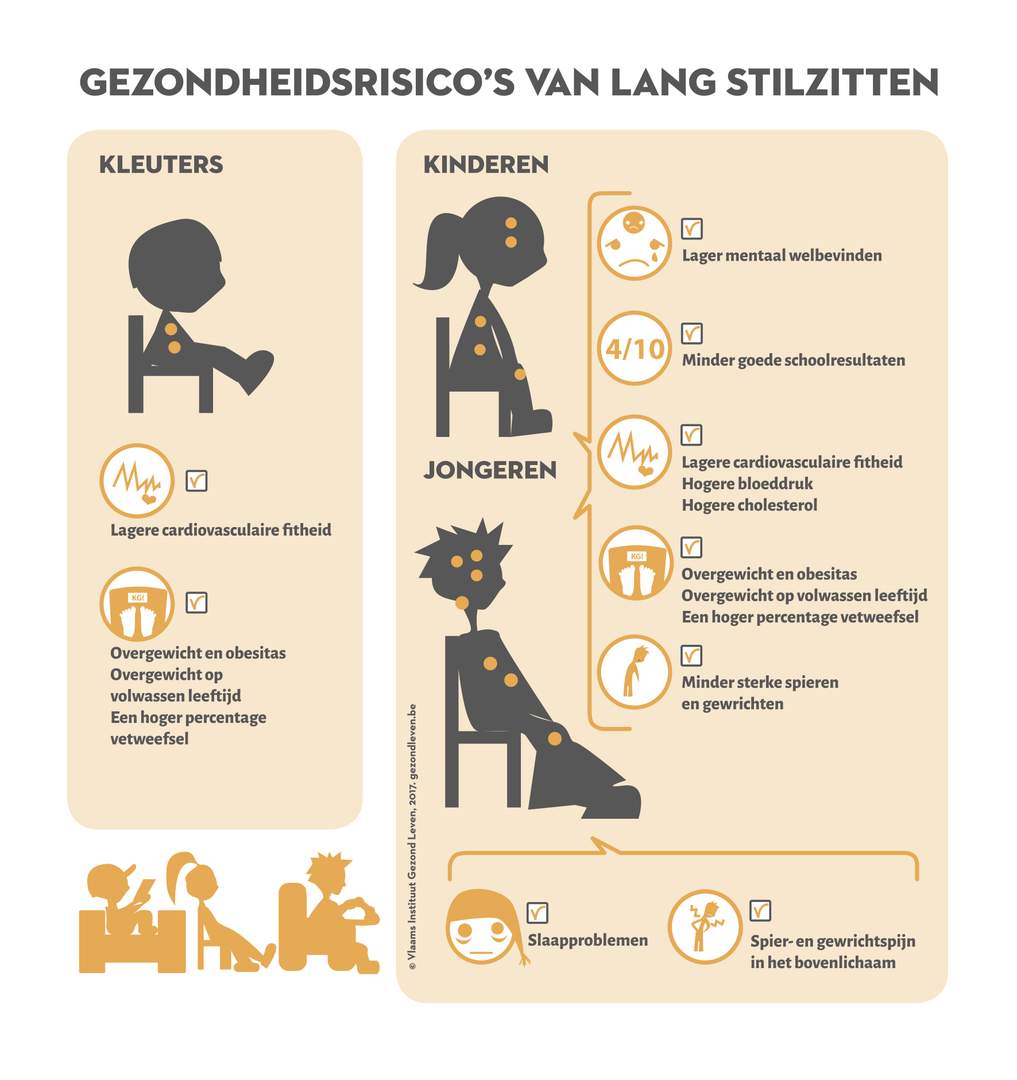 GEZONDHEIDSRISICO'S VAN LANG STILZITTEN

KLEUTERS

Lagere cardiovasculaire fitheid

KG!

Overgewicht en obesitas
Overgewicht op volwassen leeftijd
Een hoger percentage vetweefsel

KINDEREN

JONGEREN

Lager mentaal welbevinden

4/10

Minder goede schoolresultaten

Lagere cardiovasculaire fitheid
Hogere bloeddruk
Hogere cholesterol

KG!

Overgewicht en obesitas
Overgewicht op volwassen leeftijd
Een hoger percentage vetweefsel

Minder sterke spieren en gewrichten

© Vlaams Instituut Gezond Leven, 2017, gezondleven.be

Slaapproblemen

Spier- en gewrichtspijn in het bovenlichaam